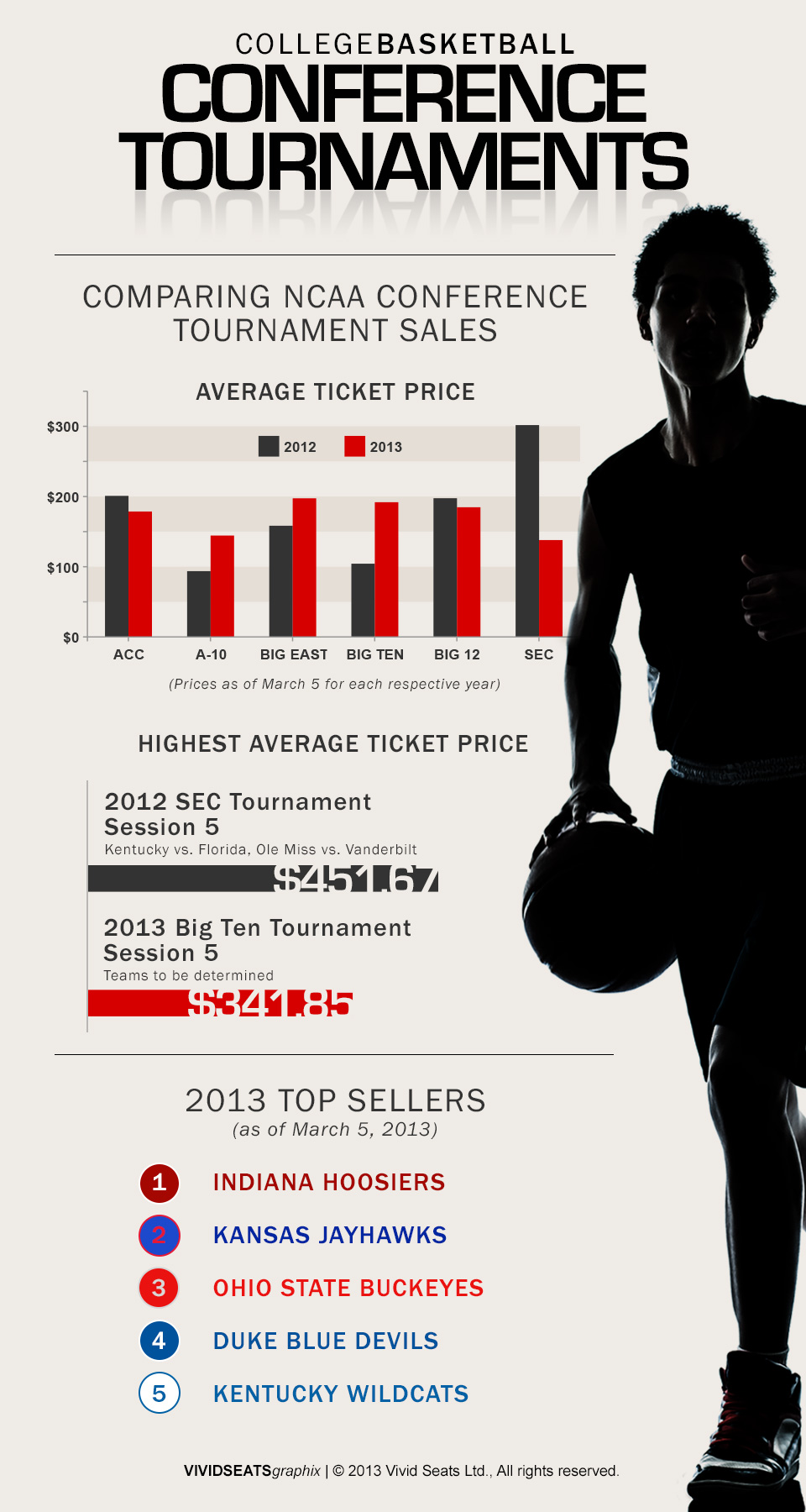 COLLEGEBASKETBALL
CONFERENCE
TOURNAMENTS

COMPARING NCAA CONFERENCE TOURNAMENT SALES

AVERAGE TICKET PRICE

$300
$200
$100
$0

2012 2013

ACC A-10 BIG EAST BIG TEN BIG 12 SEC

(Prices as of March 5 for each respective year)

HIGHEST AVERAGE TICKET PRICE

2012 SEC Tournament Session 5
Kentucky vs. Florida, Ole Miss vs. Vanderbilt
$451.67

2013 Big Ten Tournament Session 5
Teams to be determined
$341.85

2013 TOP SELLERS
(as of March 5, 2013)

1 INDIANA HOOSIERS
2 KANSAS JAYHAWKS
3 OHIO STATE BUCKEYES
4 DUKE BLUE DEVILS
5 KENTUCKY WILDCATS

VIVIDSEATSgraphix | © 2013 Vivid Seats Ltd., All rights reserved.