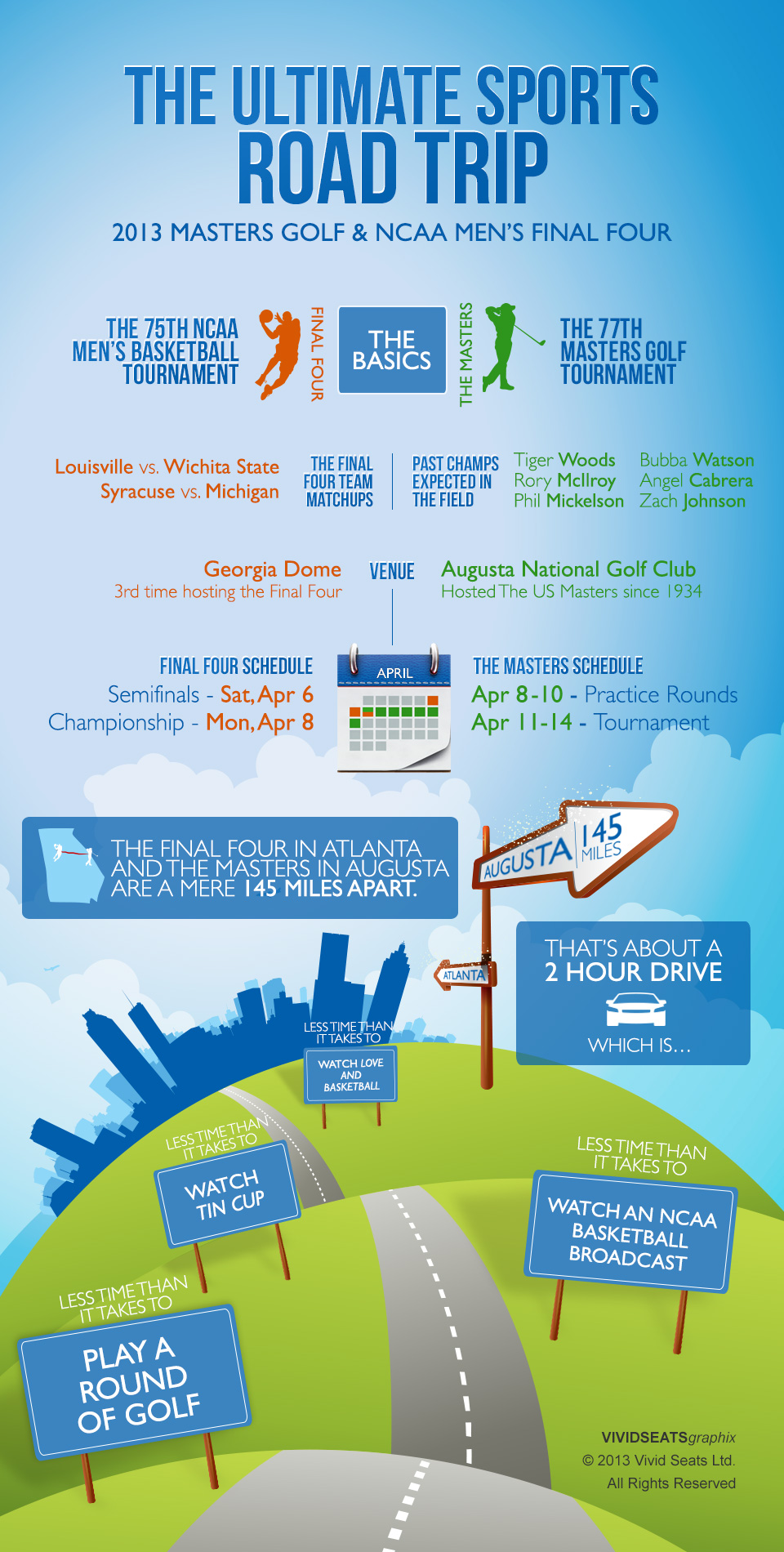 THE ULTIMATE SPORTS ROAD TRIP

2013 MASTERS GOLF & NCAA MEN'S FINAL FOUR

THE 75TH NCAA MEN'S BASKETBALL TOURNAMENT

FINAL FOUR

THE BASICS

THE MASTERS

THE 77TH MASTERS GOLF TOURNAMENT

Louisville vs. Wichita State
Syracuse vs. Michigan

THE FINAL FOUR TEAM MATCHUPS

PAST CHAMPS EXPECTED IN THE FIELD

Tiger Woods
Rory McIlroy
Phil Mickelson

Bubba Watson
Angel Cabrera
Zach Johnson

Georgia Dome
3rd time hosting the Final Four

VENUE

Augusta National Golf Club
Hosted The US Masters since 1934

FINAL FOUR SCHEDULE
Semifinals - Sat, Apr 6
Championship - Mon, Apr 8

APRIL

THE MASTERS SCHEDULE
Apr 8-10 - Practice Rounds
Apr 11-14 - Tournament

THE FINAL FOUR IN ATLANTA AND THE MASTERS IN AUGUSTA ARE A MERE 145 MILES APART.

AUGUSTA 145 MILES

ATLANTA

THAT'S ABOUT A 2 HOUR DRIVE

WHICH IS...

LESS TIME THAN IT TAKES TO
WATCH LOVE AND BASKETBALL

LESS TIME THAN IT TAKES TO
WATCH TIN CUP

LESS TIME THAN IT TAKES TO
WATCH AN NCAA BASKETBALL BROADCAST

LESS TIME THAN IT TAKES TO
PLAY A ROUND OF GOLF

VIVIDSEATSgraphix
© 2013 Vivid Seats Ltd.
All Rights Reserved